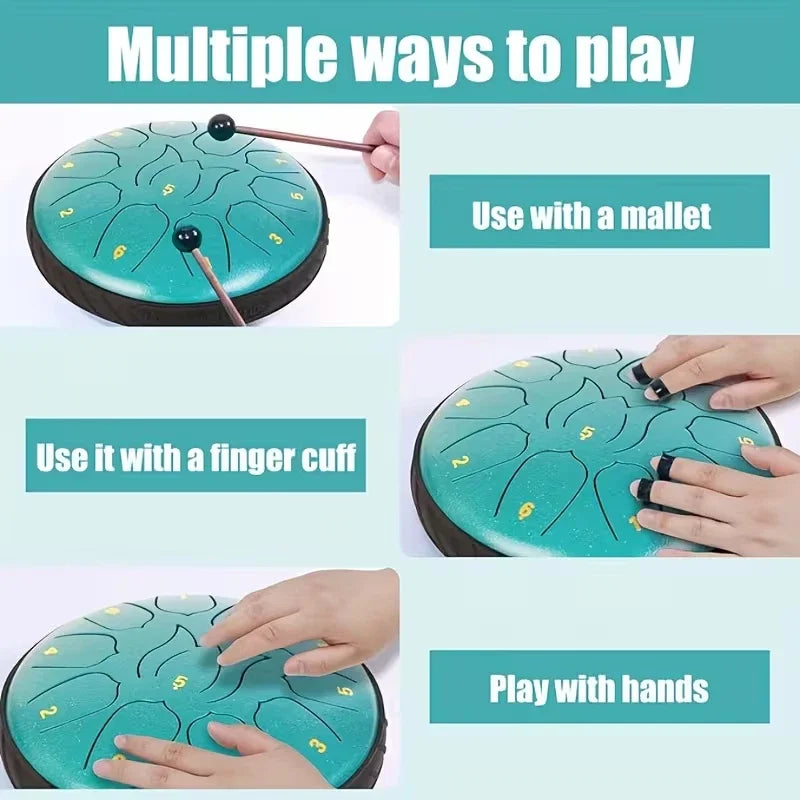 Multiple ways to play

Use with a mallet

Use it with a finger cuff

Play with hands